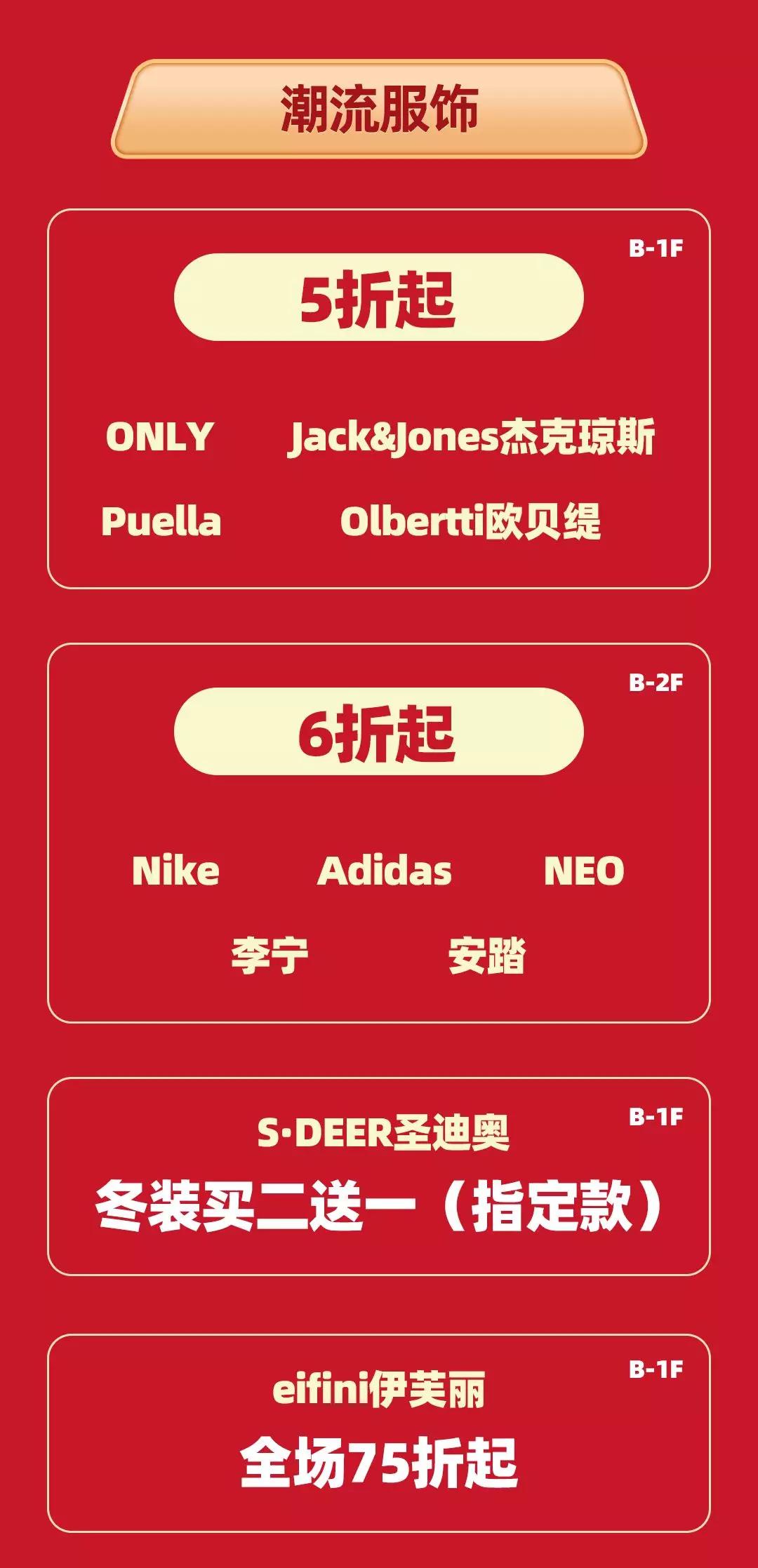 潮流服饰

B-1F

5折起

ONLY Jack&Jones杰克琼斯

Puella Olbertti欧贝缇

B-2F

6折起

Nike Adidas NEO

李宁 安踏

B-1F

S·DEER圣迪奥

冬装买二送一（指定款）

B-1F

eifini伊芙丽

全场75折起